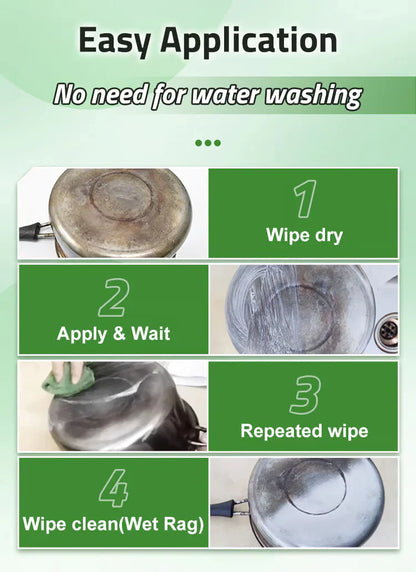 Easy Application

No need for water washing

1
Wipe dry

2
Apply & Wait

3
Repeated wipe

4
Wipe clean(Wet Rag)