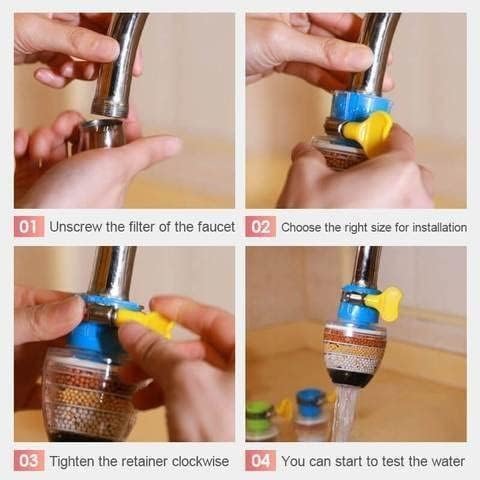 01 Unscrew the filter of the faucet

02 Choose the right size for installation

03 Tighten the retainer clockwise

04 You can start to test the water