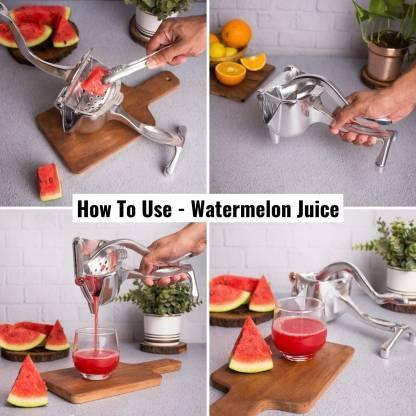 How To Use - Watermelon Juice