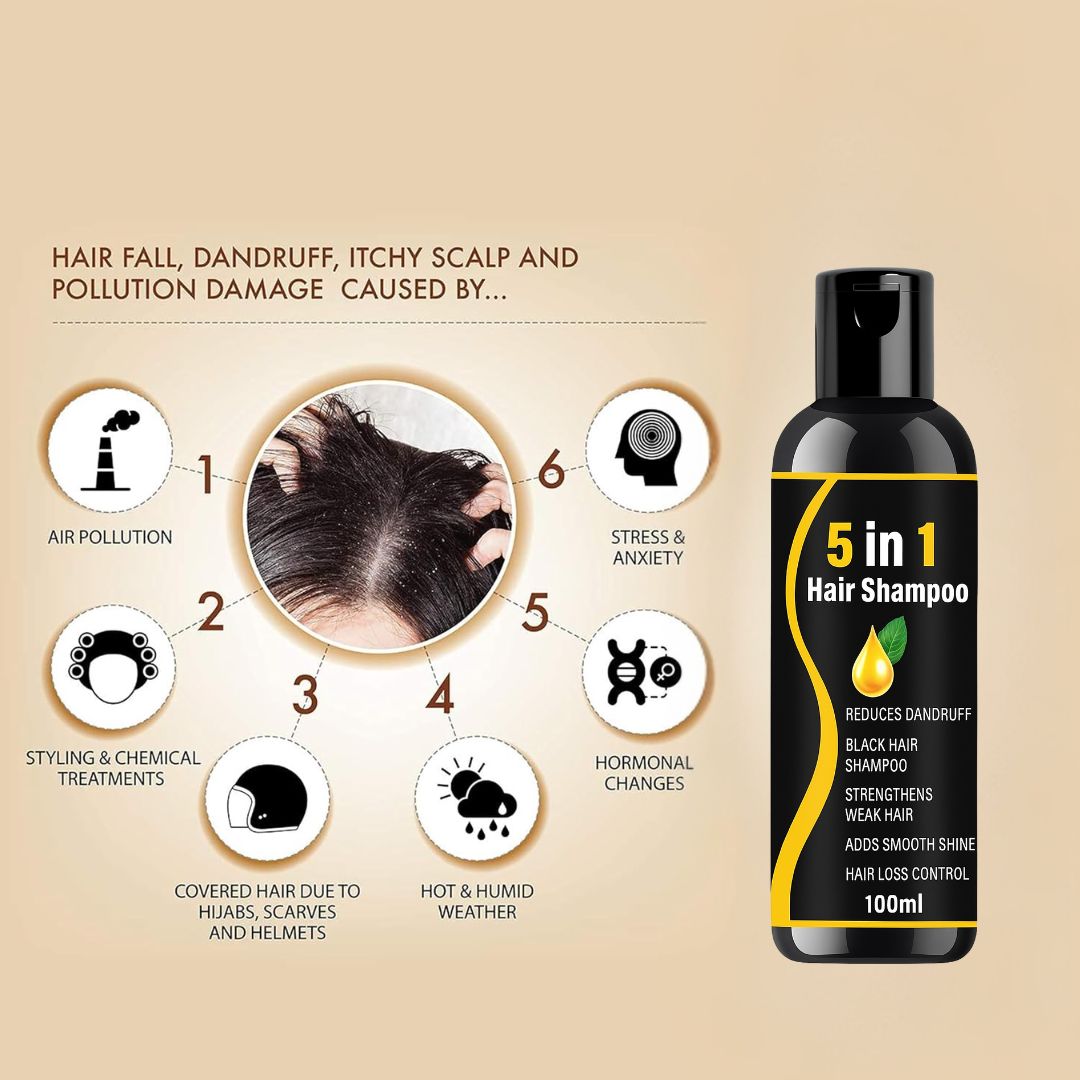 HAIR FALL, DANDRUFF, ITCHY SCALP AND POLLUTION DAMAGE CAUSED BY...

1
AIR POLLUTION

2
STYLING & CHEMICAL TREATMENTS

3
COVERED HAIR DUE TO HIJABS, SCARVES AND HELMETS

4
HOT & HUMID WEATHER

5
HORMONAL CHANGES

6
STRESS & ANXIETY

5 in 1
Hair Shampoo

REDUCES DANDRUFF
BLACK HAIR SHAMPOO
STRENGTHENS WEAK HAIR
ADDS SMOOTH SHINE
HAIR LOSS CONTROL
100ml