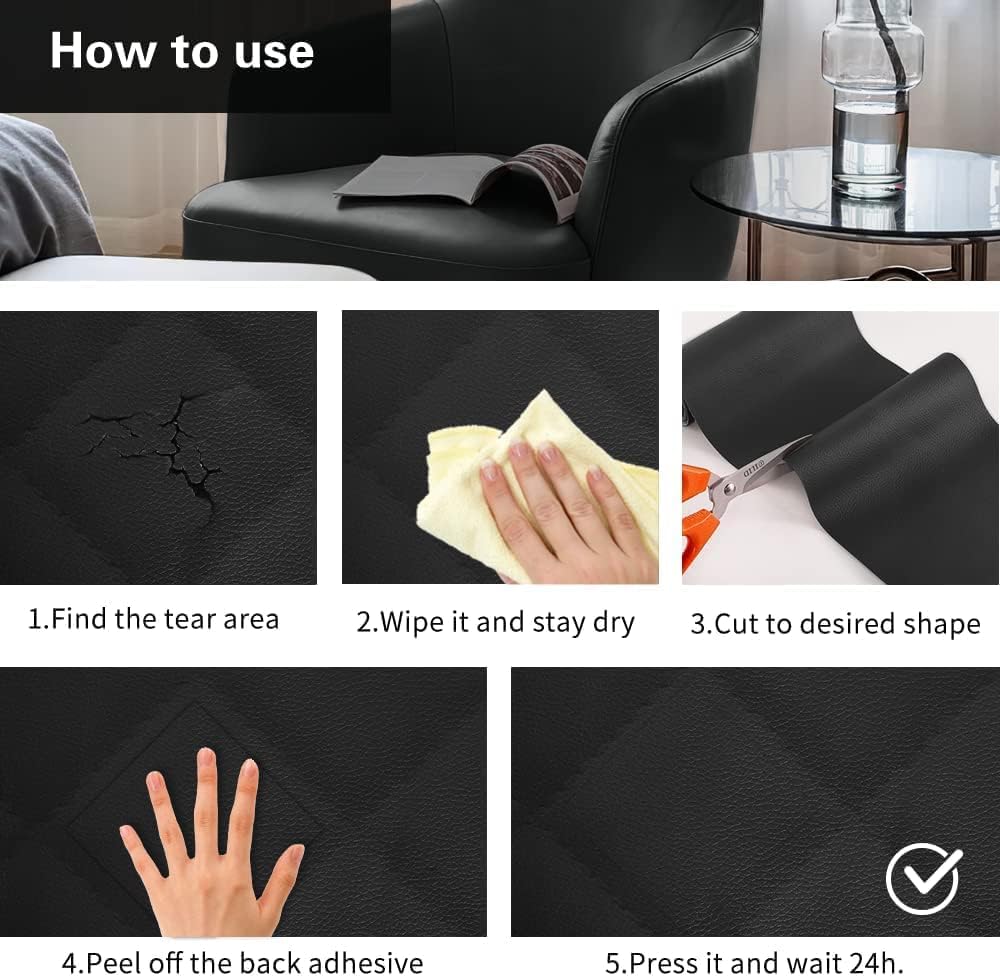 How to use

1.Find the tear area

2.Wipe it and stay dry

3.Cut to desired shape

4.Peel off the back adhesive

5.Press it and wait 24h.