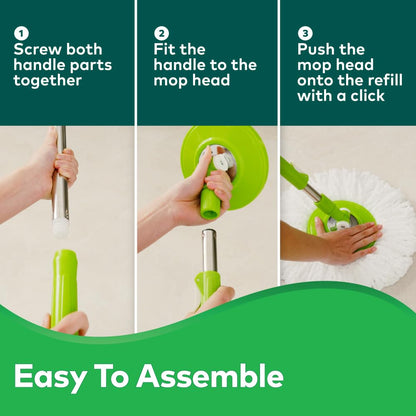 1
Screw both handle parts together

2
Fit the handle to the mop head

3
Push the mop head onto the refill with a click

Easy To Assemble