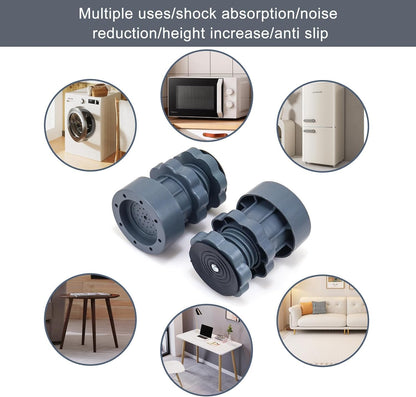 Multiple uses/shock absorption/noise reduction/height increase/anti slip