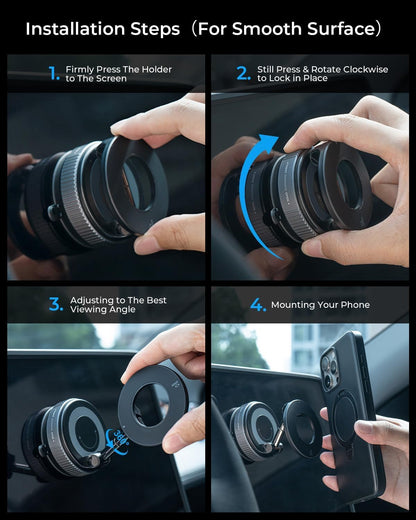 Installation Steps（For Smooth Surface）

1. Firmly Press The Holder to The Screen

2. Still Press & Rotate Clockwise to Lock in Place

3. Adjusting to The Best Viewing Angle

360°

4. Mounting Your Phone