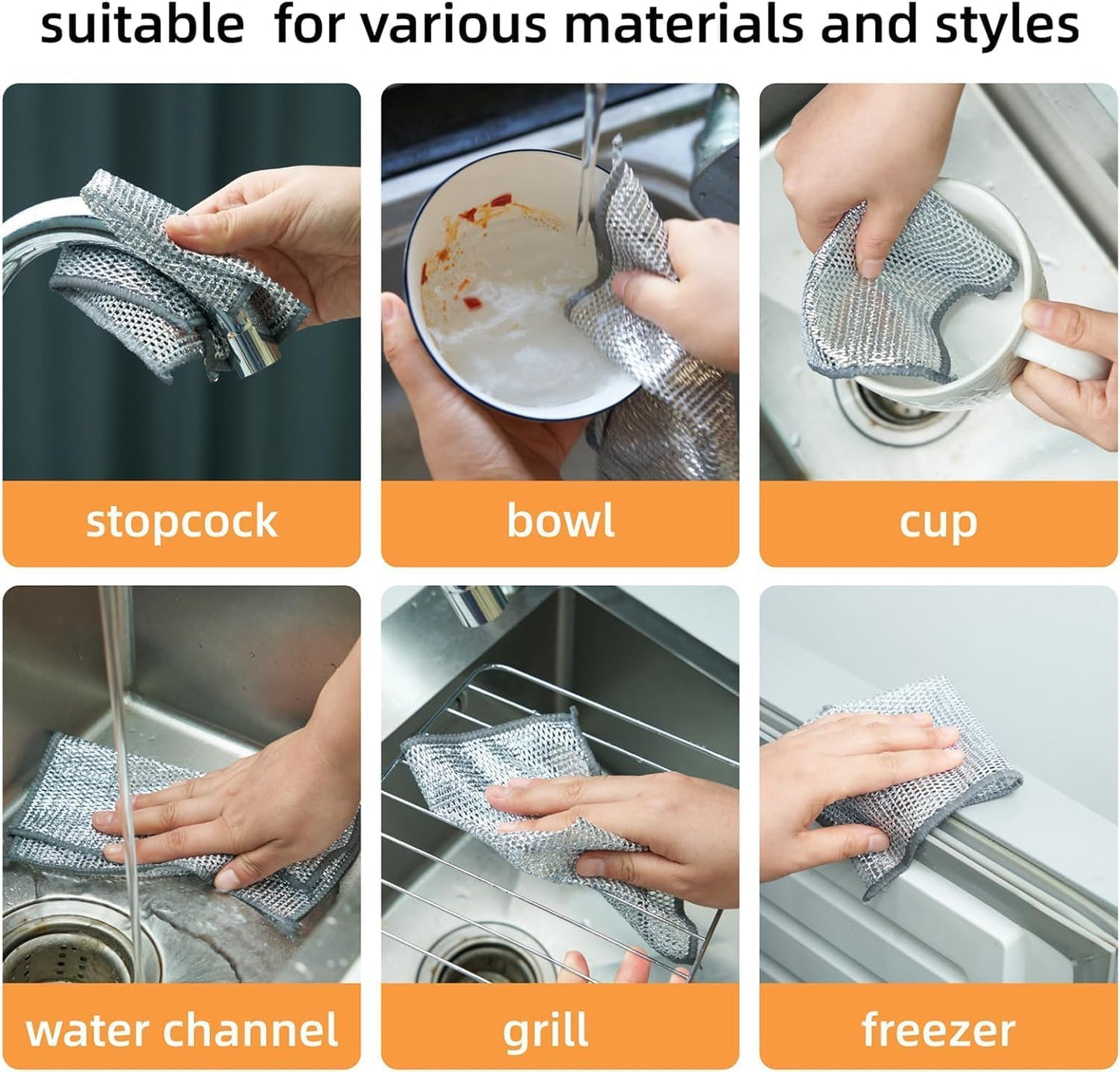 suitable for various materials and styles

stopcock

bowl

cup

water channel

grill

freezer