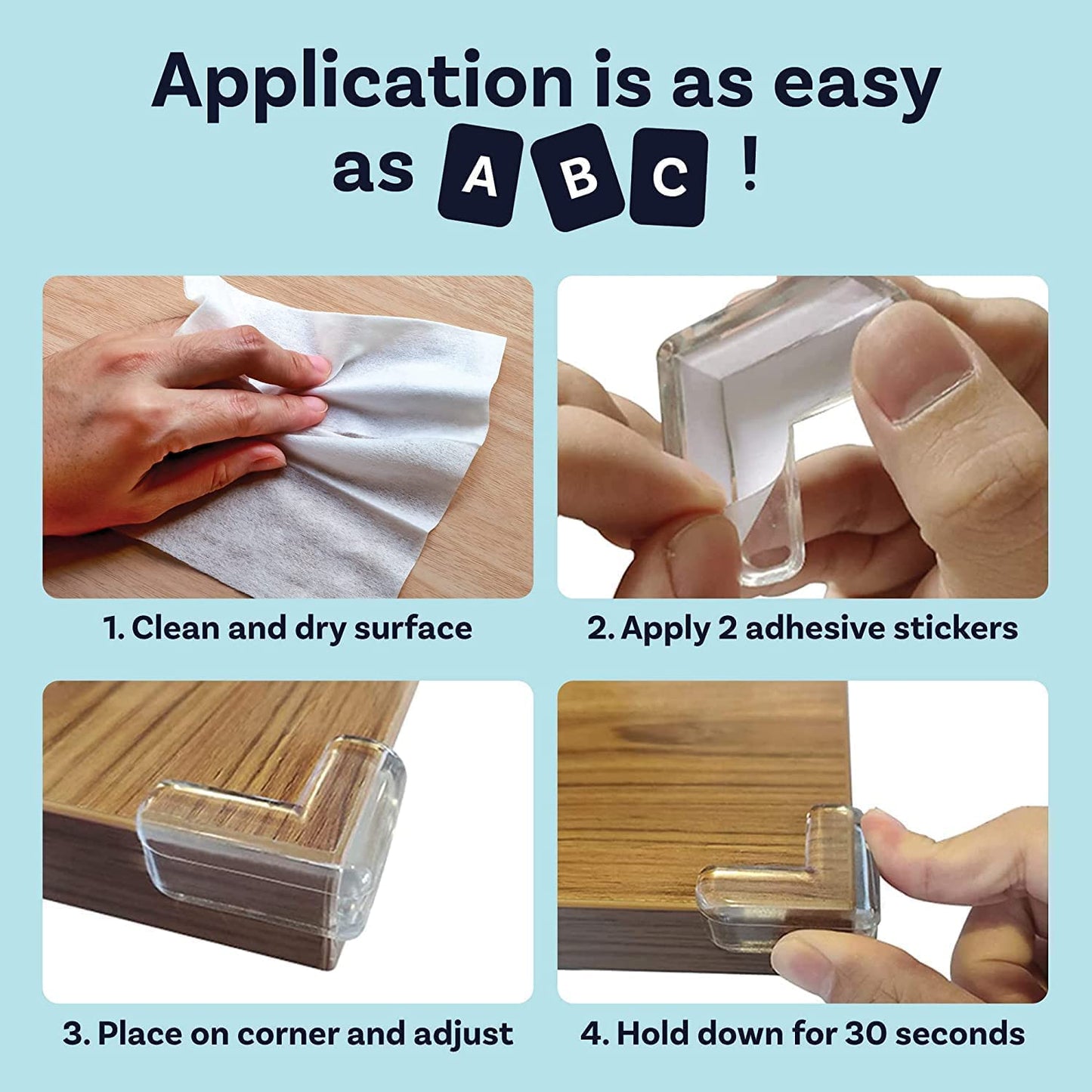 Application is as easy as A B C !

1. Clean and dry surface

2. Apply 2 adhesive stickers

3. Place on corner and adjust

4. Hold down for 30 seconds