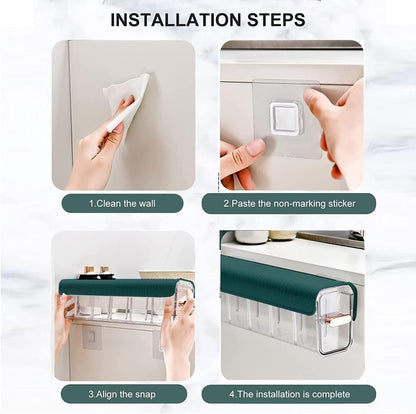 INSTALLATION STEPS

1.Clean the wall

2.Paste the non-marking sticker

3.Align the snap

4.The installation is complete