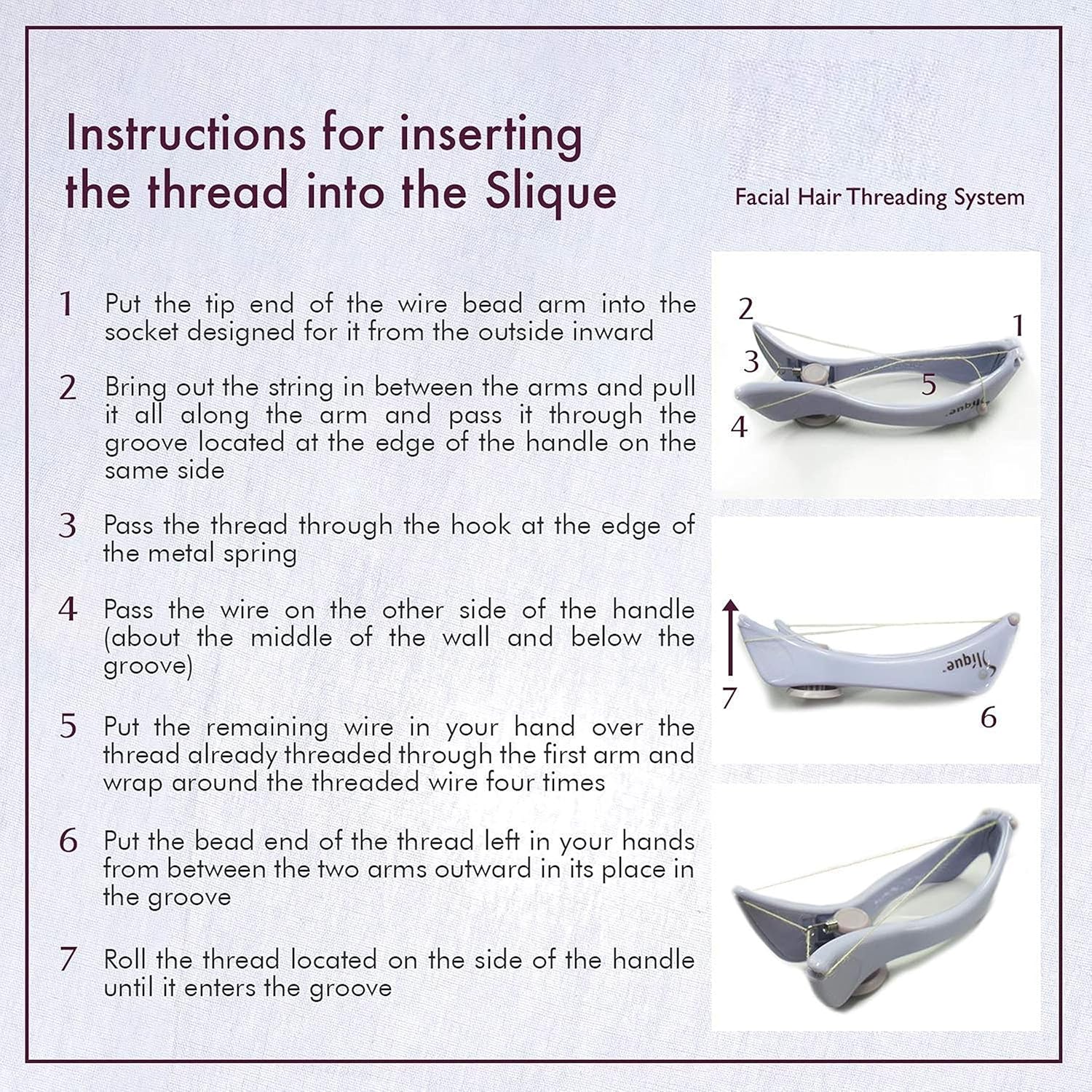 Instructions for inserting the thread into the Slique

Facial Hair Threading System

1 Put the tip end of the wire bead arm into the socket designed for it from the outside inward

2 Bring out the string in between the arms and pull it all along the arm and pass it through the groove located at the edge of the handle on the same side

3 Pass the thread through the hook at the edge of the metal spring

4 Pass the wire on the other side of the handle (about the middle of the wall and below the groove)

5 Put the remaining wire in your hand over the thread already threaded through the first arm and wrap around the threaded wire four times

6 Put the bead end of the thread left in your hands from between the two arms outward in its place in the groove

7 Roll the thread located on the side of the handle until it enters the groove

2
1
3
5
4
Slique
Slique
7
6